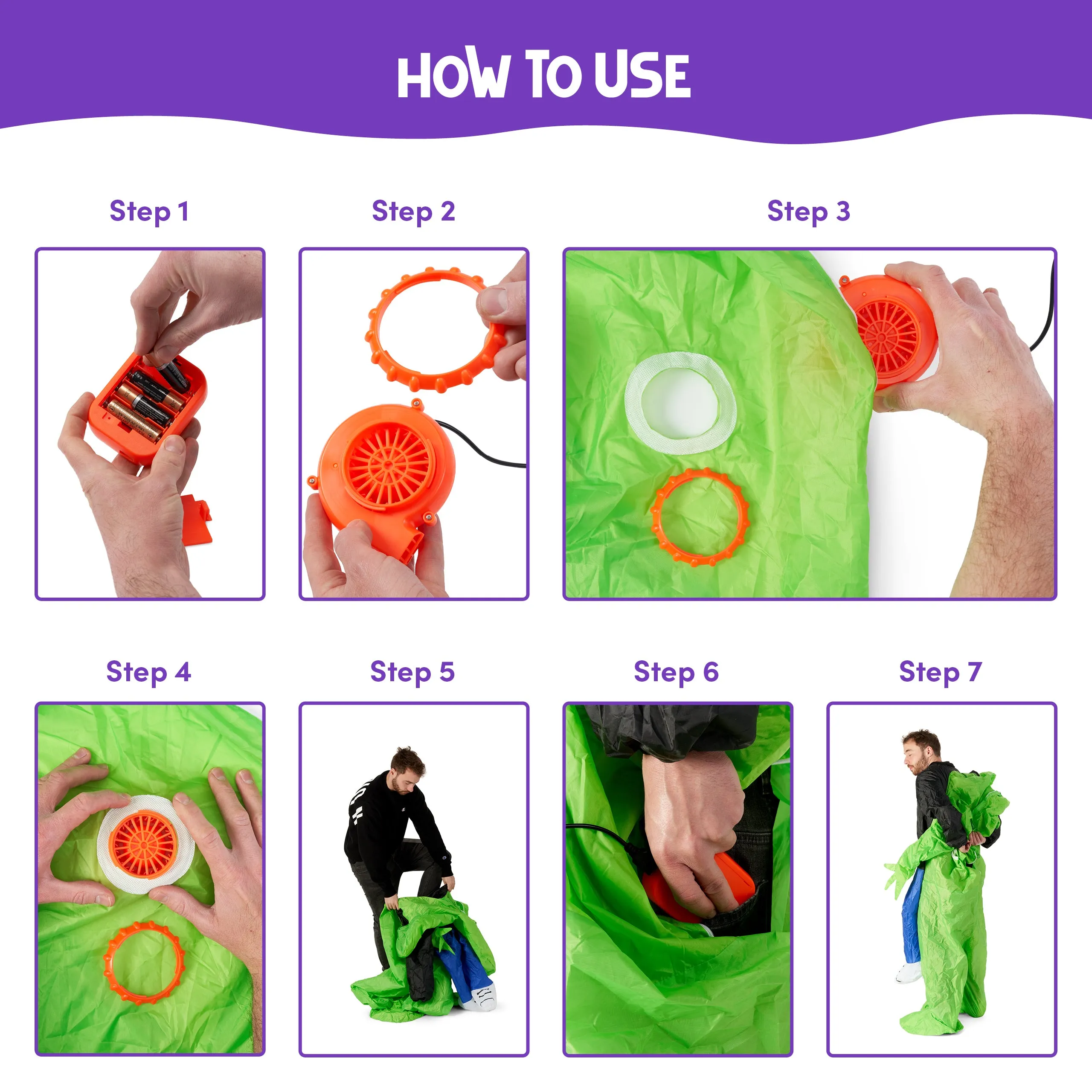 HOW TO USE

Step 1

Step 2

Step 3

Step 4

Step 5

Step 6

Step 7